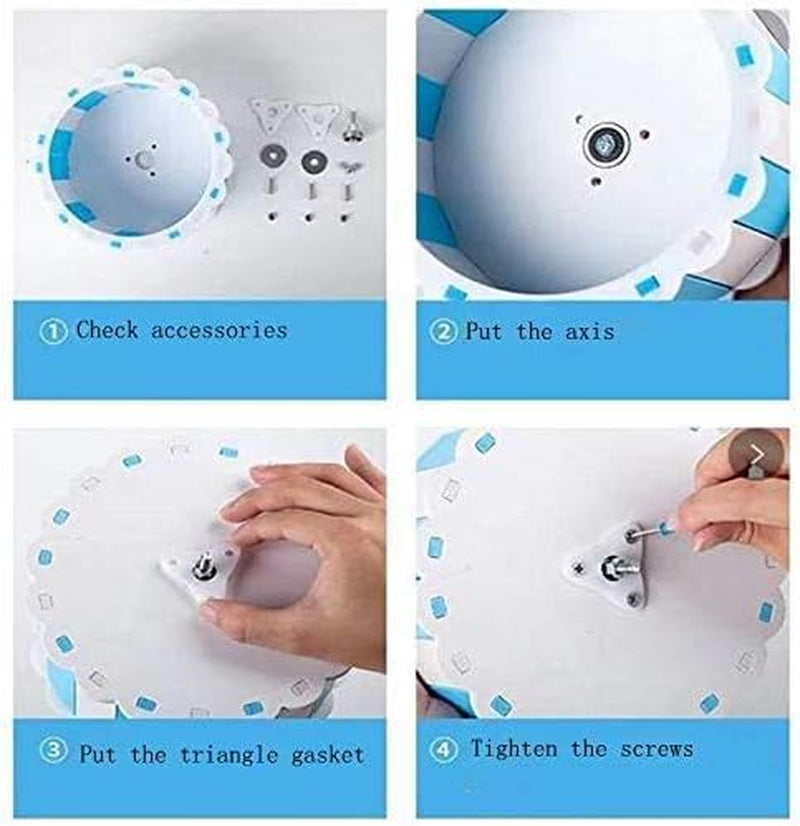 ① Check accessories

② Put the axis

③ Put the triangle gasket

④ Tighten the screws