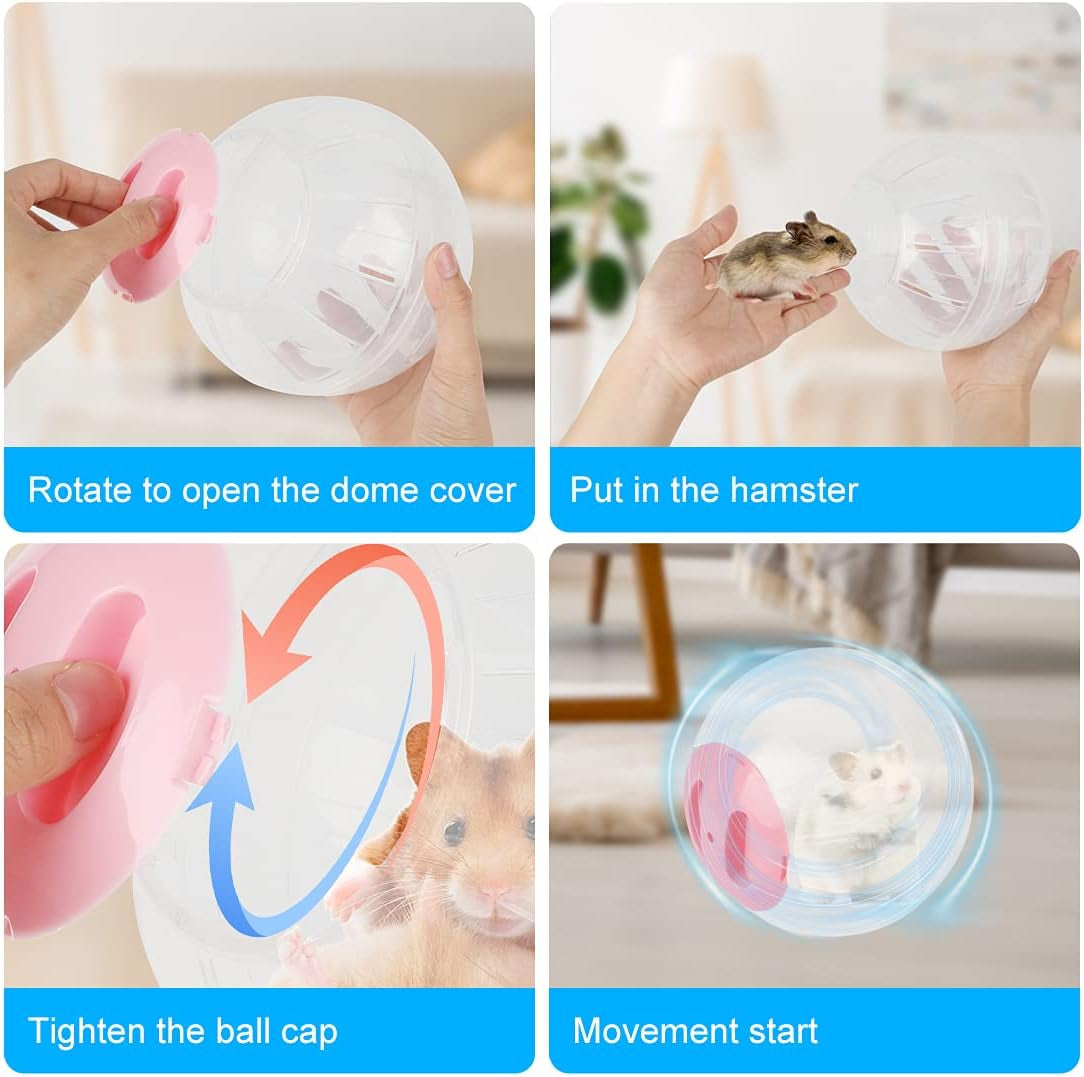 Rotate to open the dome cover

Put in the hamster

Tighten the ball cap

Movement start