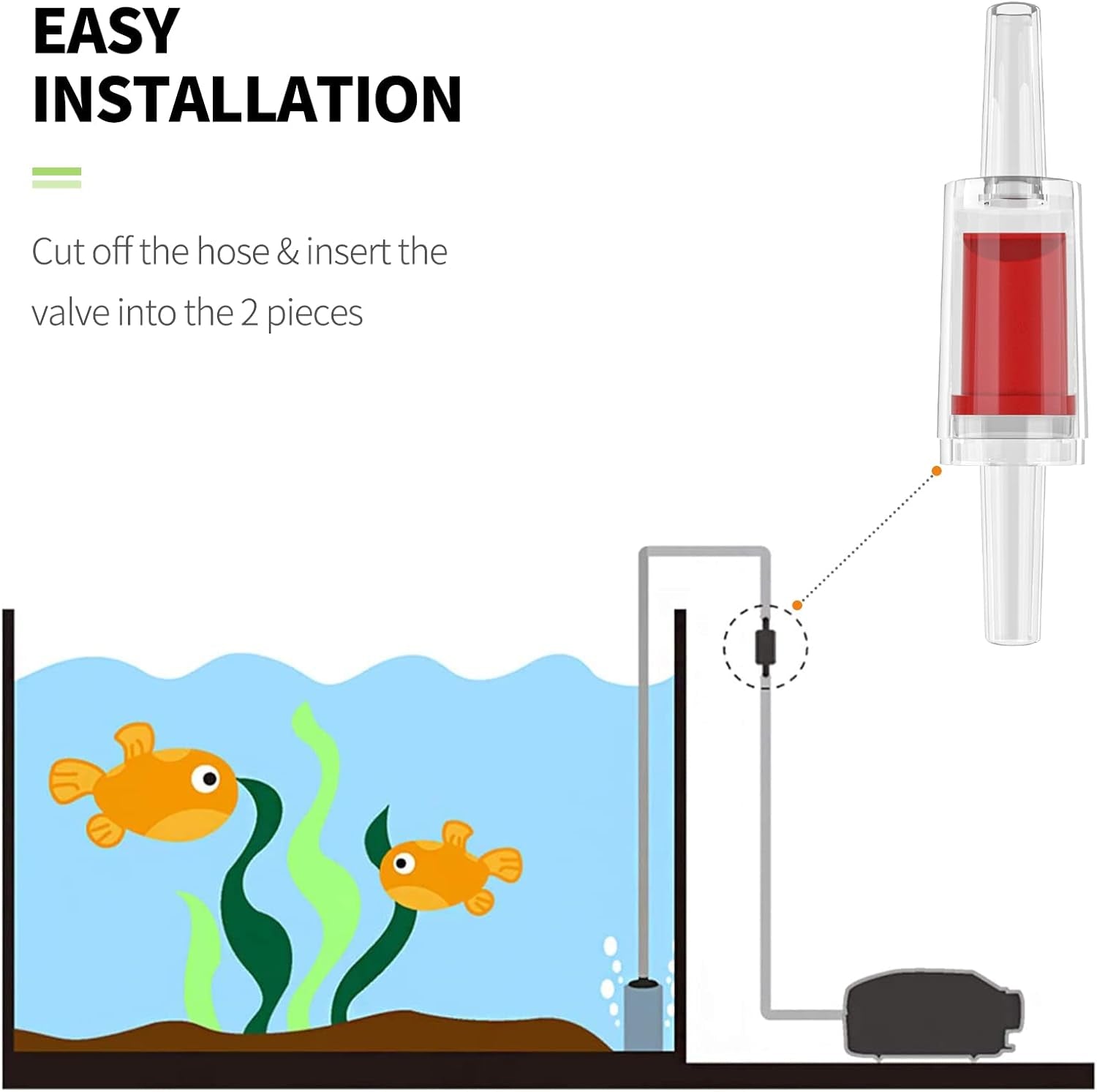 EASY INSTALLATION

Cut off the hose & insert the valve into the 2 pieces