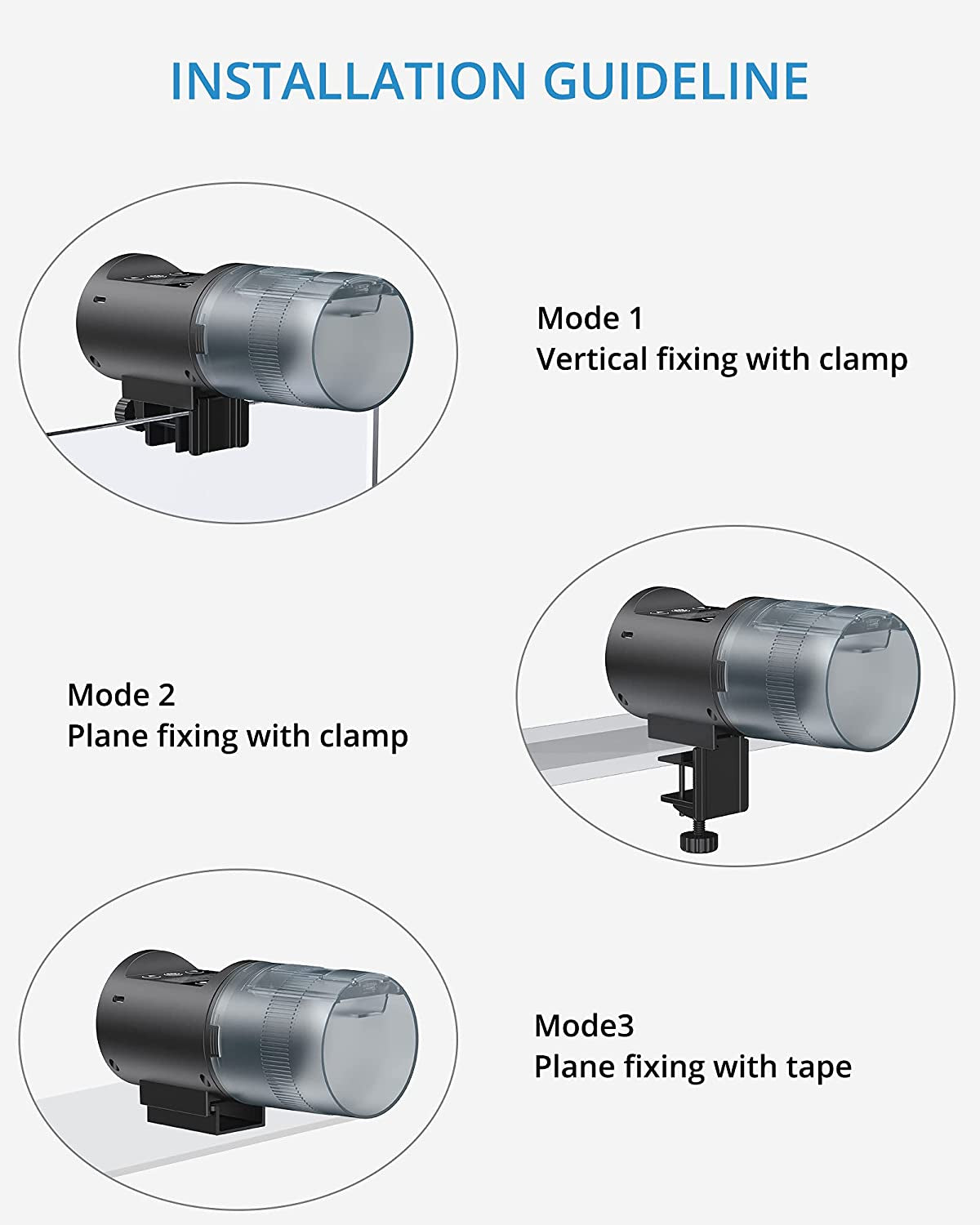 INSTALLATION GUIDELINE

Mode 1
Vertical fixing with clamp

Mode 2
Plane fixing with clamp

Mode3
Plane fixing with tape